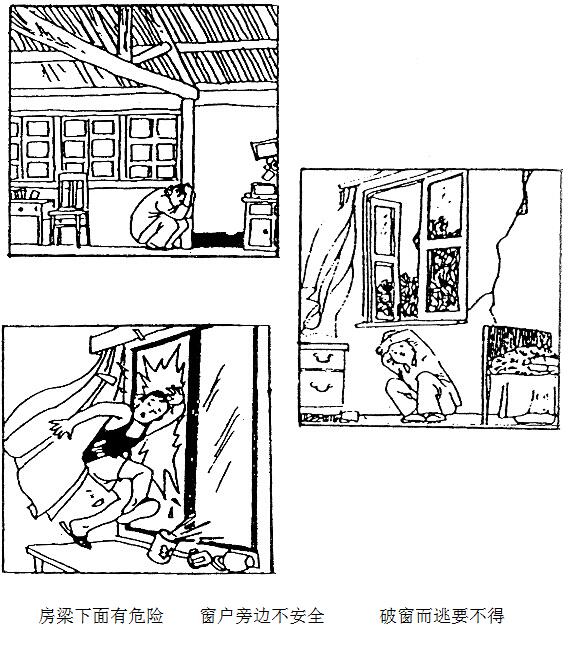 房梁下面有危险　　窗户旁边不安全　　破窗而逃要不得